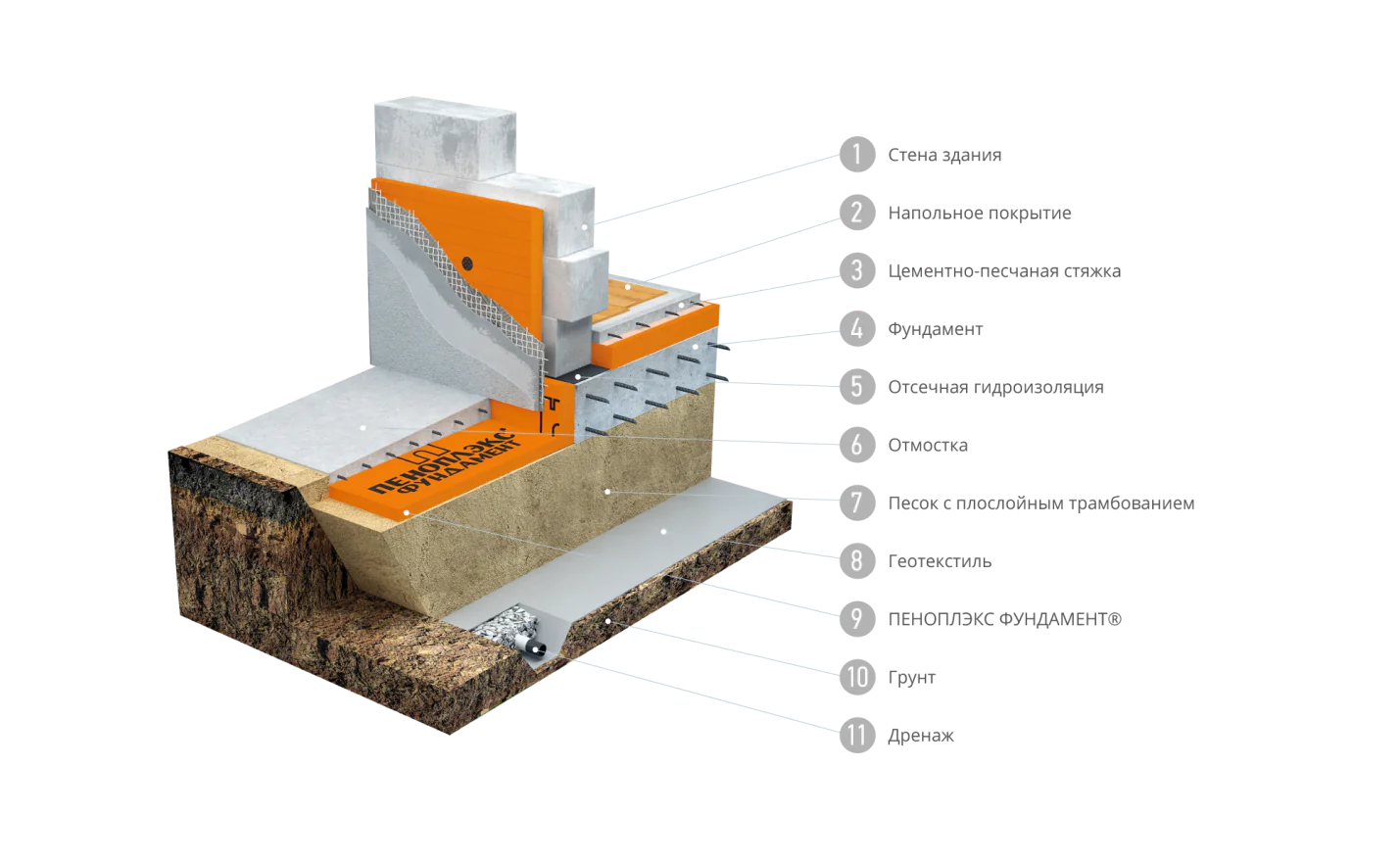 ПЕНОПЛЭКС ФУНДАМЕНТ

1 Стена здания
2 Напольное покрытие
3 Цементно-песчаная стяжка
4 Фундамент
5 Отсечная гидроизоляция
6 Отмостка
7 Песок с плослойным трамбованием
8 Геотекстиль
9 ПЕНОПЛЭКС ФУНДАМЕНТ®
10 Грунт
11 Дренаж