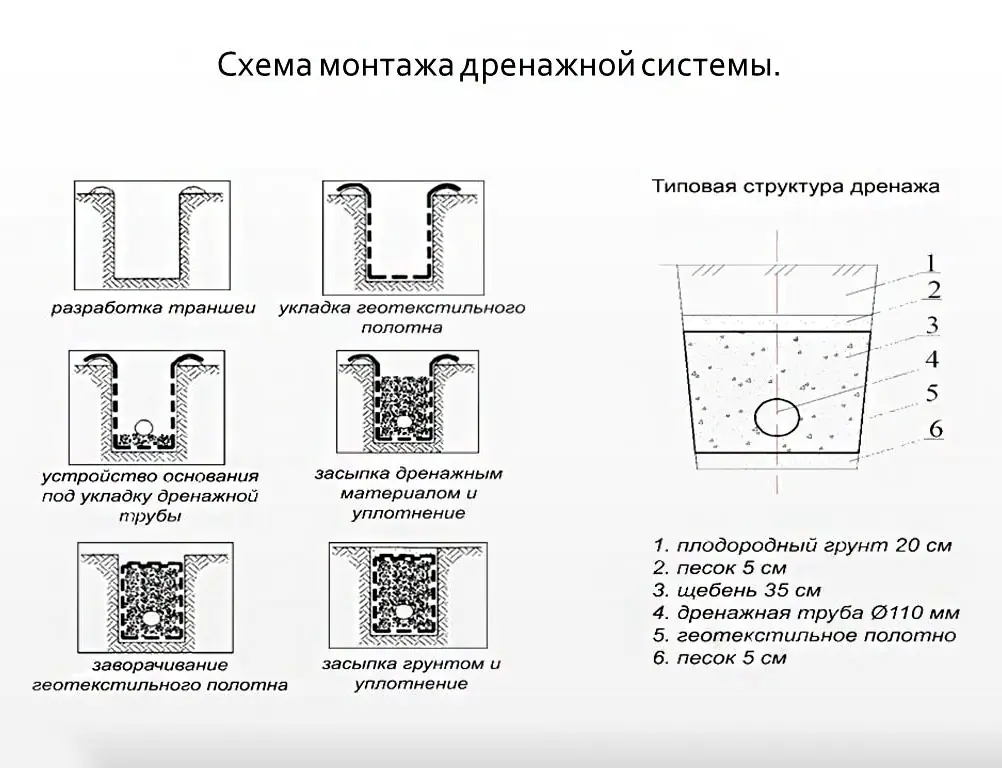 Схема монтажа дренажной системы.

разработка траншеи

укладка геотекстильного полотна

устройство основания под укладку дренажной трубы

засыпка дренажным материалом и уплотнение

заворачивание геотекстильного полотна

засыпка грунтом и уплотнение

Типовая структура дренажа

1
2
3
4
5
6

1. плодородный грунт 20 см
2. песок 5 см
3. щебень 35 см
4. дренажная труба Ø110 мм
5. геотекстильное полотно
6. песок 5 см