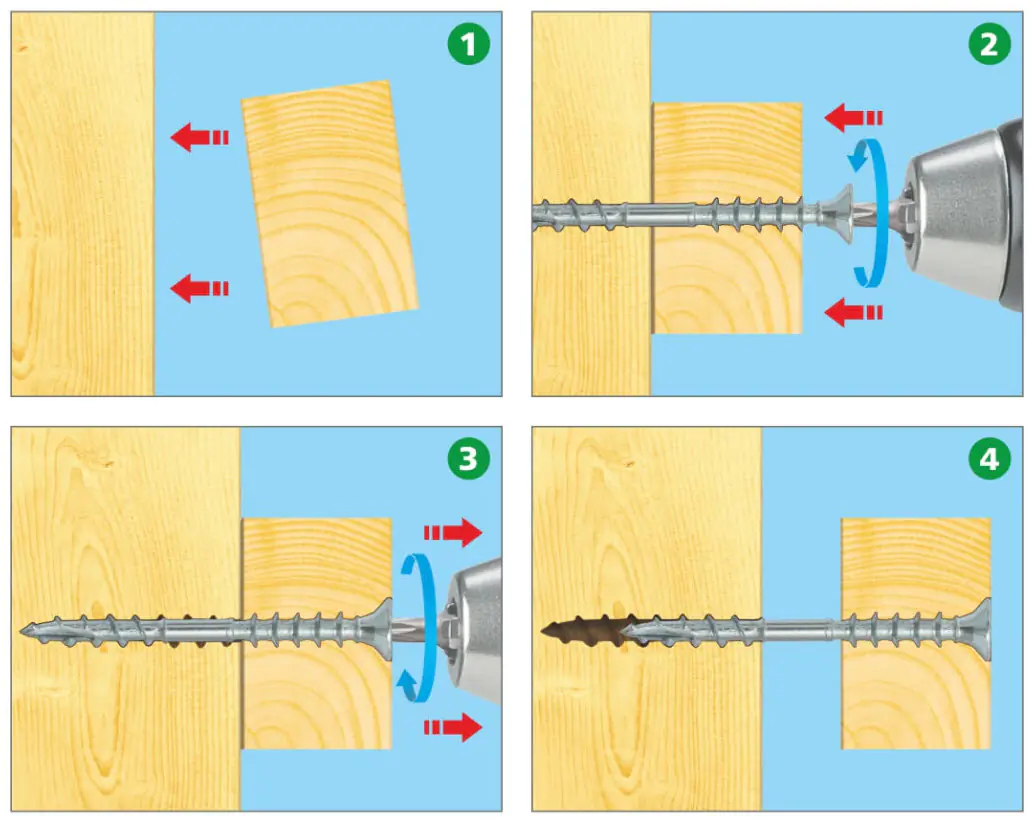 1

2

3

4