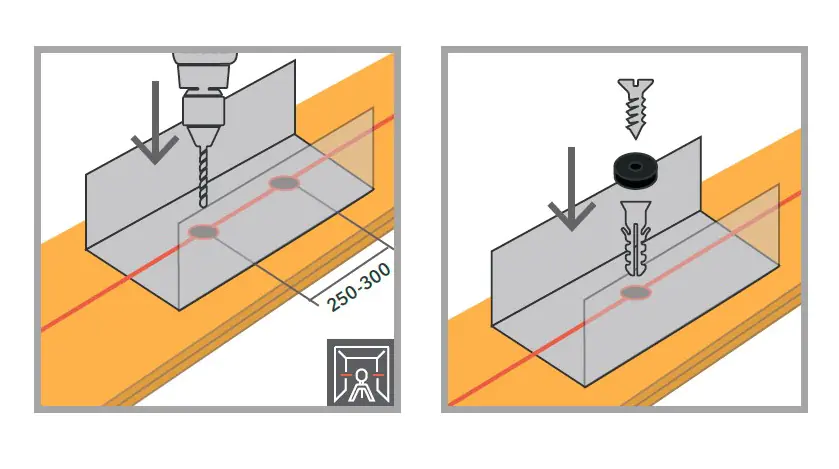 250-300