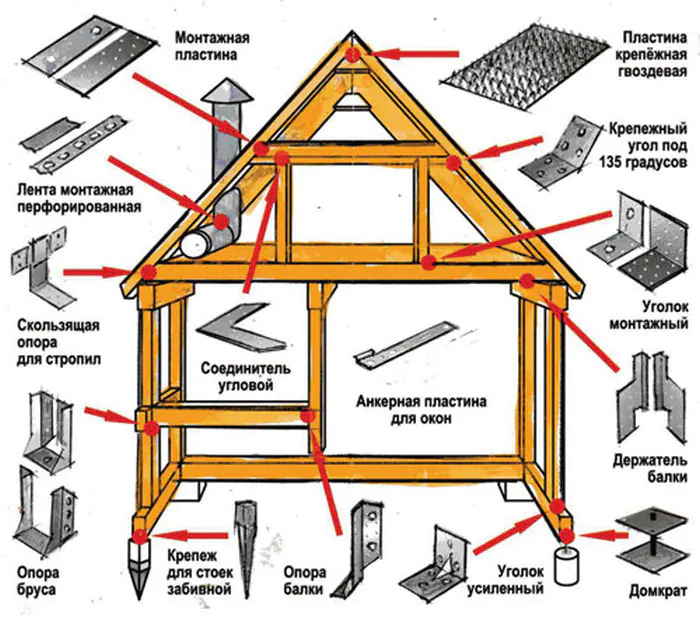 Монтажная пластина

Пластина крепёжная гвоздевая

Крепежный угол под 135 градусов

Лента монтажная перфорированная

Скользящая опора для стропил

Уголок монтажный

Соединитель угловой

Анкерная пластина для окон

Держатель балки

Опора бруса

Крепеж для стоек забивной

Опора балки

Уголок усиленный

Домкрат