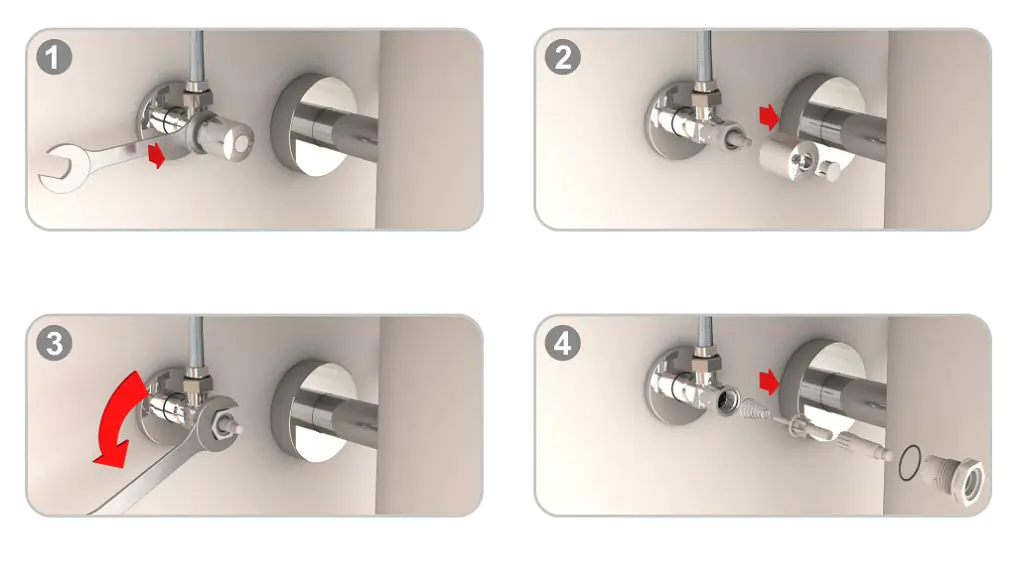 1

2

3

4