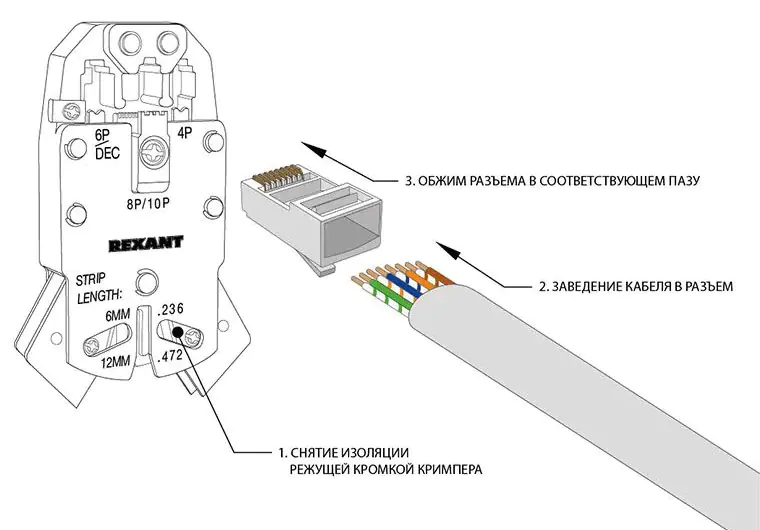 6P
DEC
4P
8P/10P
REXANT
STRIP
LENGTH:
6MM
12MM
.236
.472

3. ОБЖИМ РАЗЪЕМА В СООТВЕТСТВУЮЩЕМ ПАЗУ

2. ЗАВЕДЕНИЕ КАБЕЛЯ В РАЗЪЕМ

1. СНЯТИЕ ИЗОЛЯЦИИ
РЕЖУЩЕЙ КРОМКОЙ КРИМПЕРА