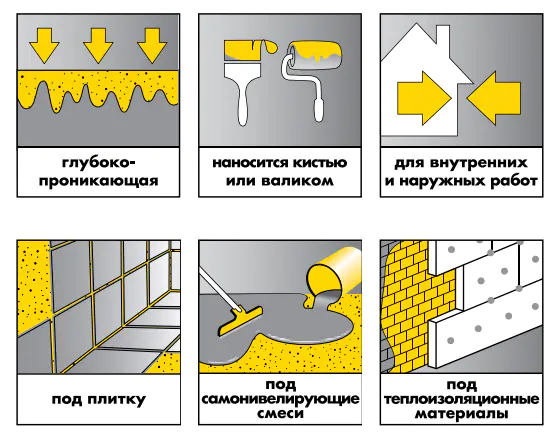 глубоко-проникающая

наносится кистью или валиком

для внутренних и наружных работ

под плитку

под самонивелирующие смеси

под теплоизоляционные материалы