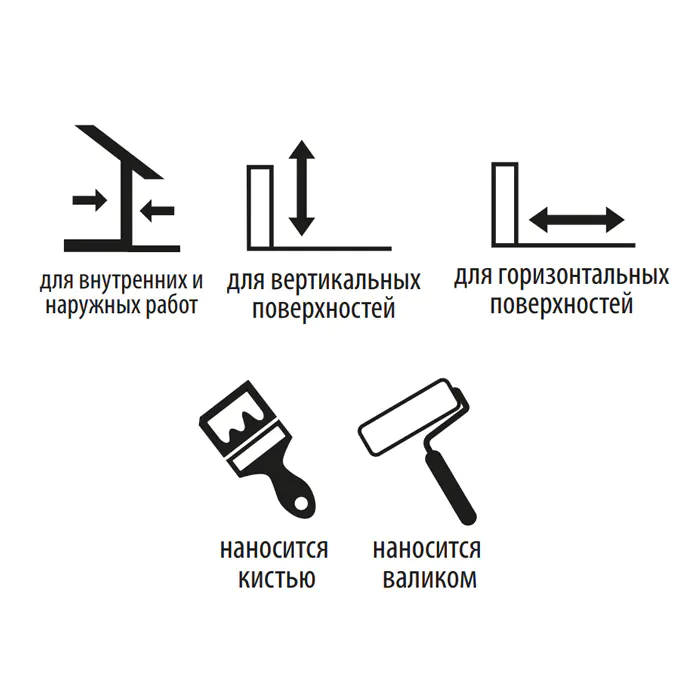 для внутренних и наружных работ

для вертикальных поверхностей

для горизонтальных поверхностей

наносится кистью

наносится валиком