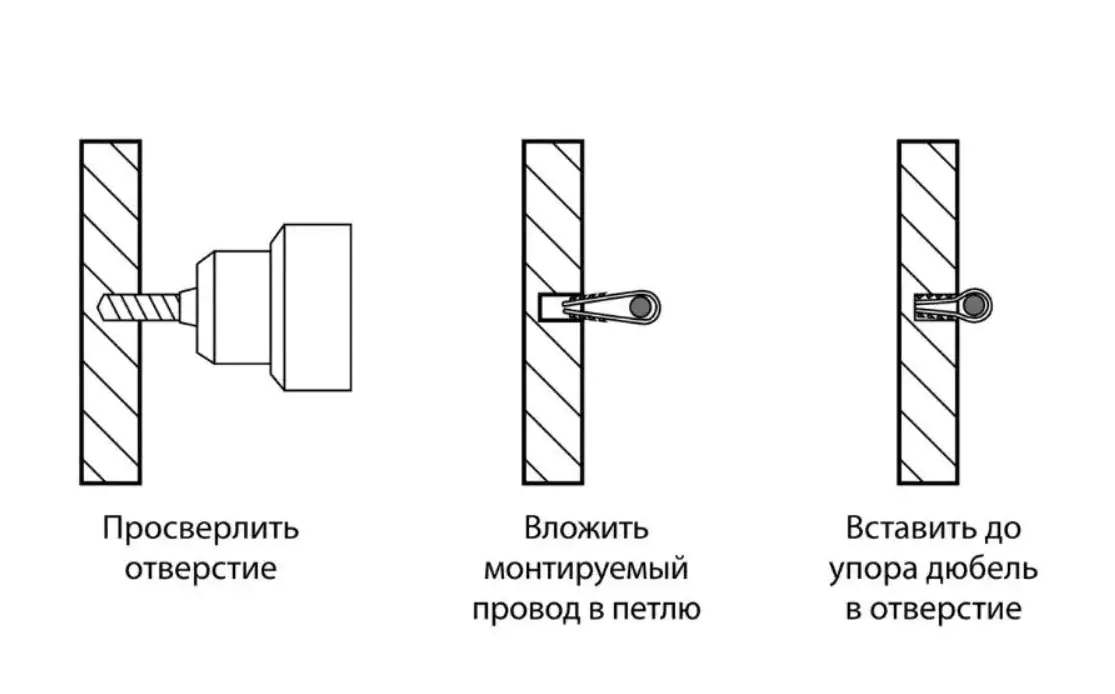 Просверлить отверстие

Вложить монтируемый провод в петлю

Вставить до упора дюбель в отверстие