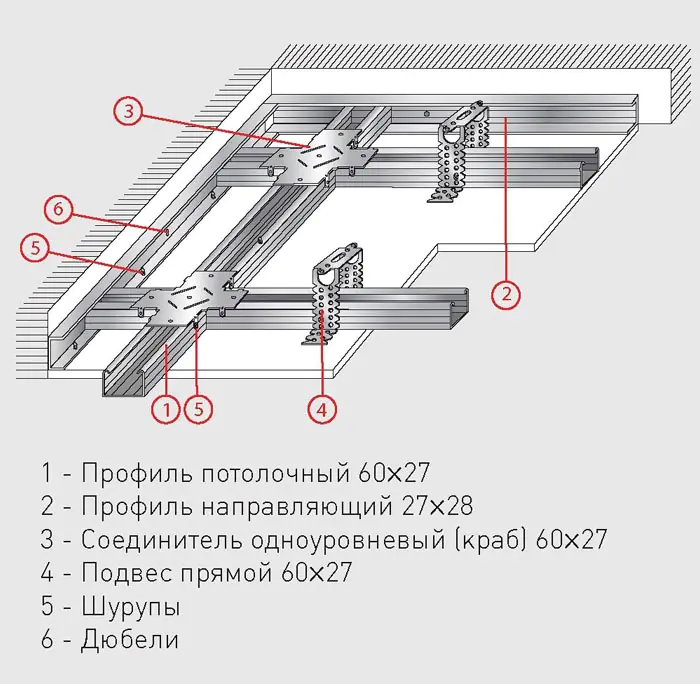 3

6

5

2

1

5

4

1 - Профиль потолочный 60×27
2 - Профиль направляющий 27×28
3 - Соединитель одноуровневый (краб) 60×27
4 - Подвес прямой 60×27
5 - Шурупы
6 - Дюбели