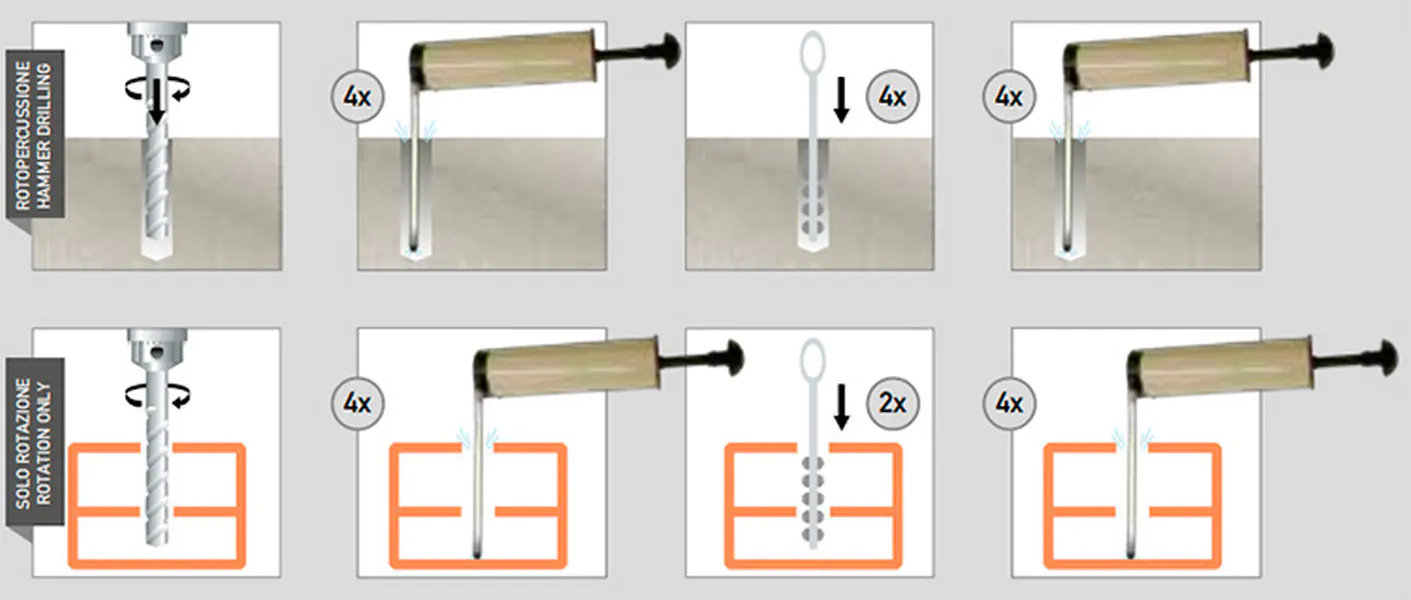 ROTOPERCUSSIONE
HAMMER DRILLING

4x

4x

4x

SOLO ROTAZIONE
ROTATION ONLY

4x

2x

4x