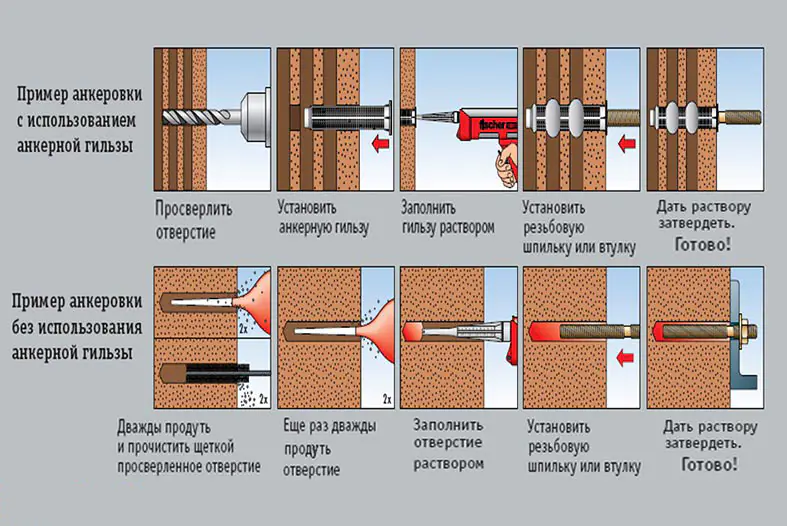 Пример анкеровки с использованием анкерной гильзы

fischer

Просверлить отверстие

Установить анкерную гильзу

Заполнить гильзу раствором

Установить резьбовую шпильку или втулку

Дать раствору затвердеть. Готово!

Пример анкеровки без использования анкерной гильзы

2x

2x

2x

Дважды продуть и прочистить щеткой просверленное отверстие

Еще раз дважды продуть отверстие

Заполнить отверстие раствором

Установить резьбовую шпильку или втулку

Дать раствору затвердеть. Готово!