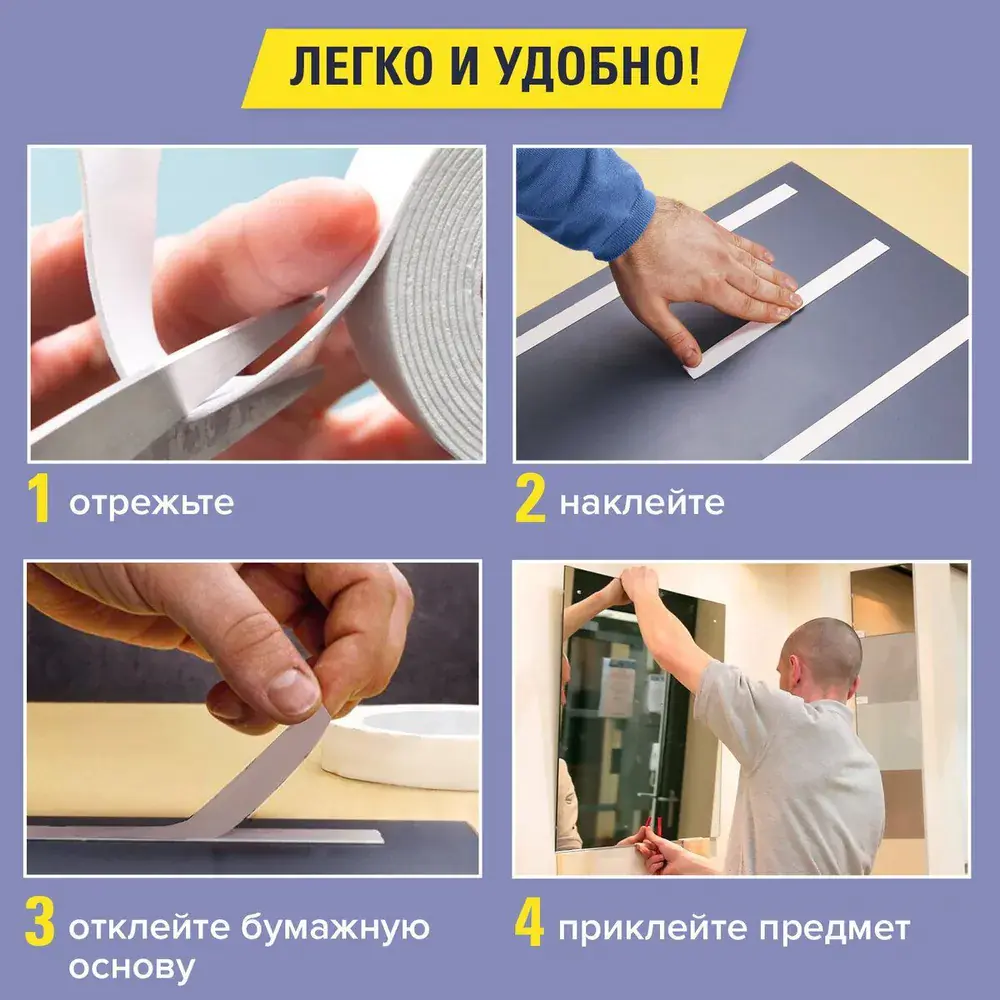 ЛЕГКО И УДОБНО!

1 отрежьте

2 наклейте

3 отклейте бумажную основу

4 приклейте предмет