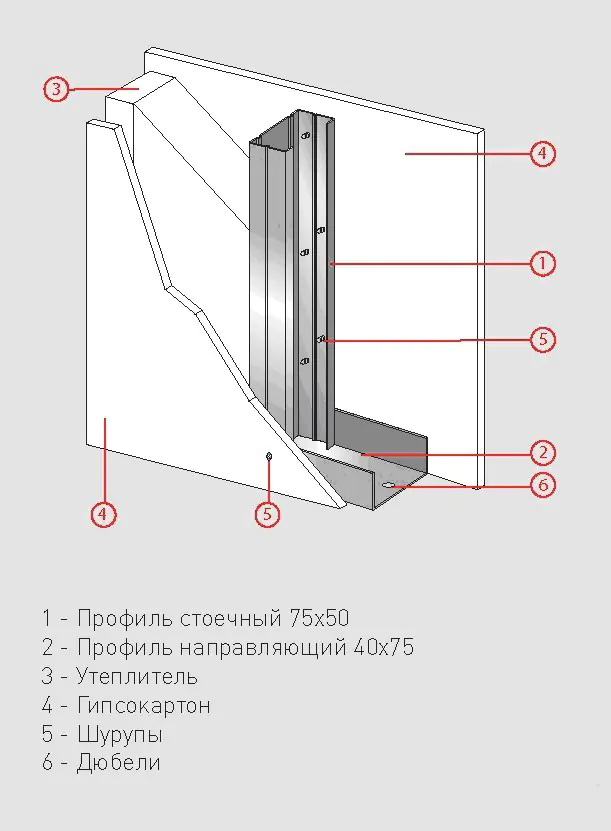 3
4
1
5
2
6
4
5

1 - Профиль стоечный 75х50
2 - Профиль направляющий 40х75
3 - Утеплитель
4 - Гипсокартон
5 - Шурупы
6 - Дюбели