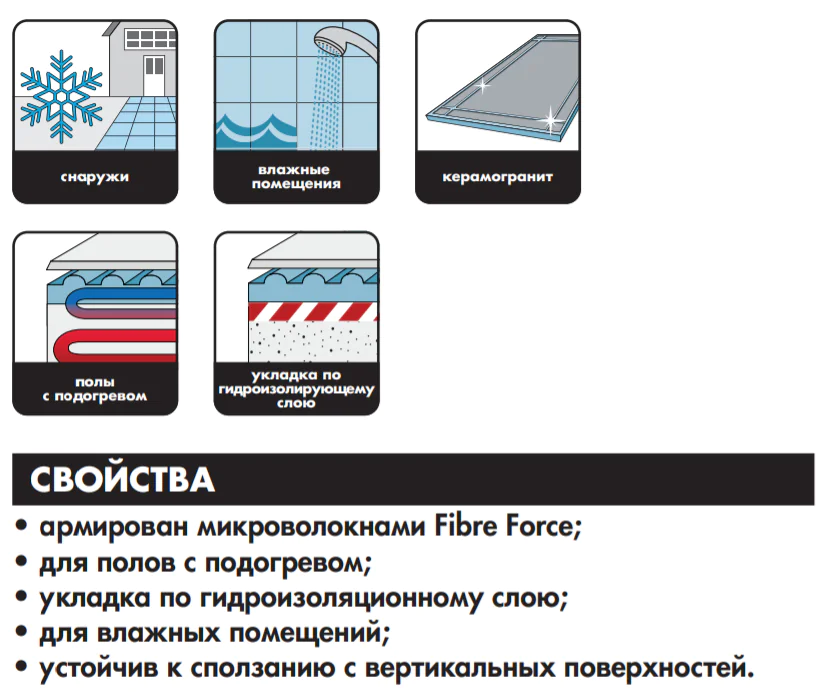 снаружи

влажные помещения

керамогранит

полы с подогревом

укладка по гидроизолирующему слою

СВОЙСТВА

• армирован микроволокнами Fibre Force;
• для полов с подогревом;
• укладка по гидроизоляционному слою;
• для влажных помещений;
• устойчив к сползанию с вертикальных поверхностей.