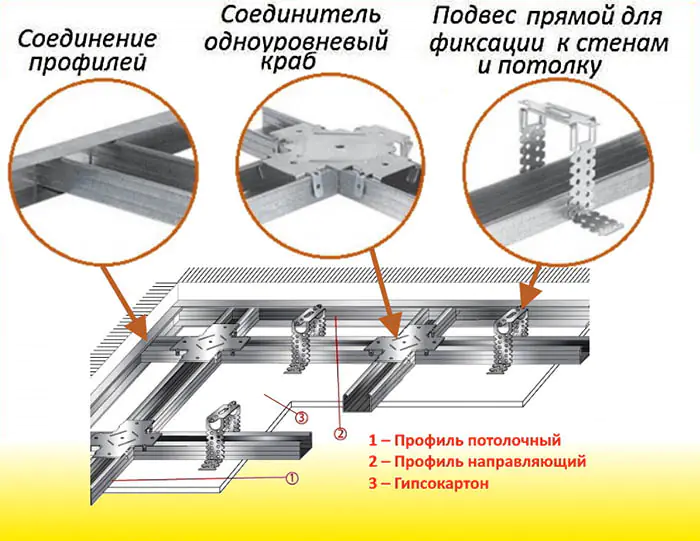 Соединение профилей

Соединитель одноуровневый краб

Подвес прямой для фиксации к стенам и потолку

3

2

1

1 – Профиль потолочный
2 – Профиль направляющий
3 – Гипсокартон