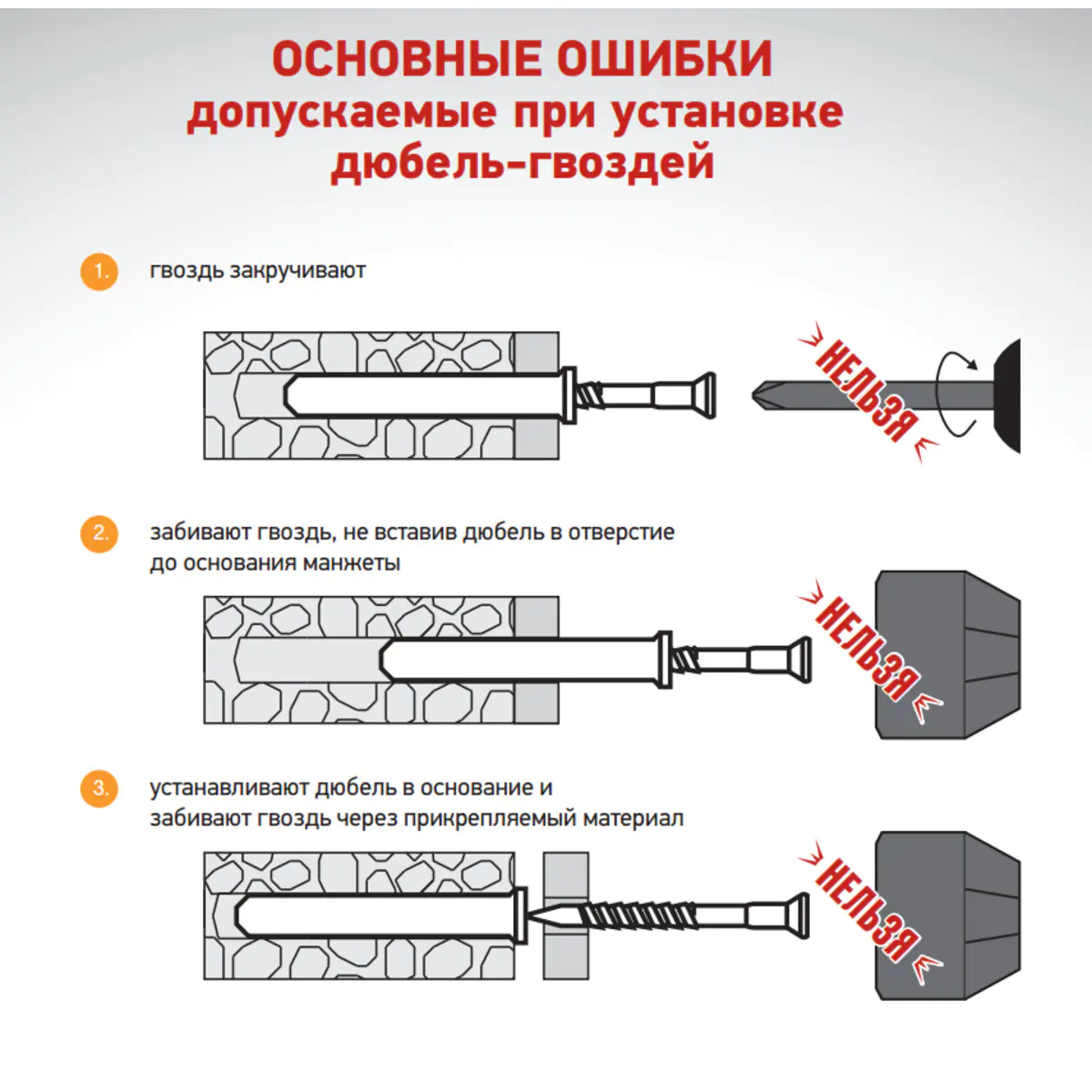 ОСНОВНЫЕ ОШИБКИ
допускаемые при установке дюбель-гвоздей

1. гвоздь закручивают

НЕЛЬЗЯ

2. забивают гвоздь, не вставив дюбель в отверстие до основания манжеты

НЕЛЬЗЯ

3. устанавливают дюбель в основание и забивают гвоздь через прикрепляемый материал

НЕЛЬЗЯ