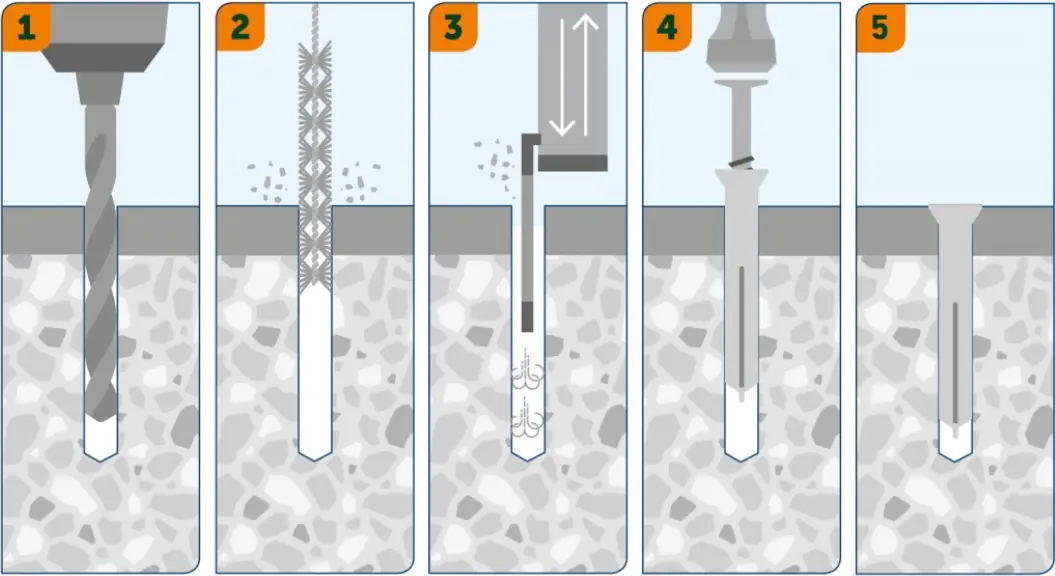 1

2

3

4

5