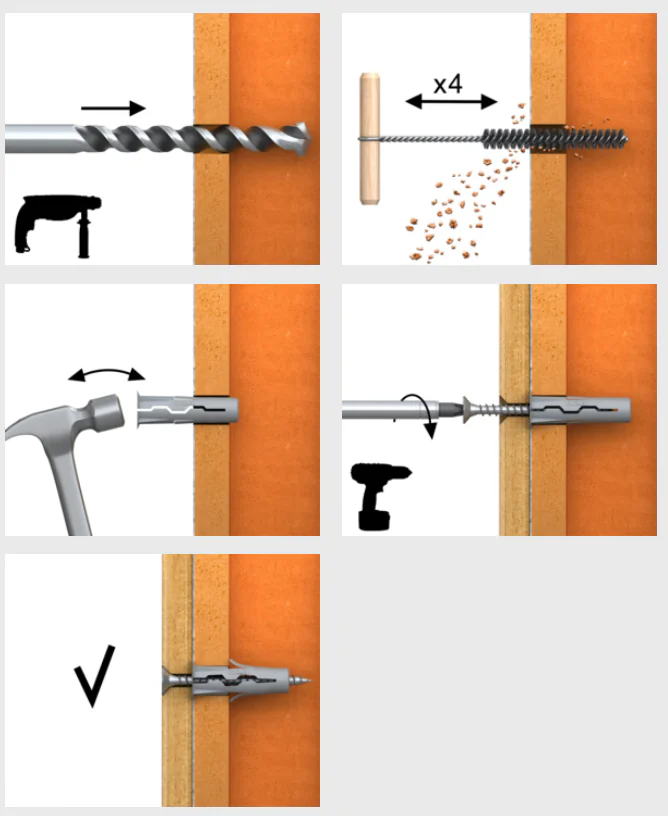 x4