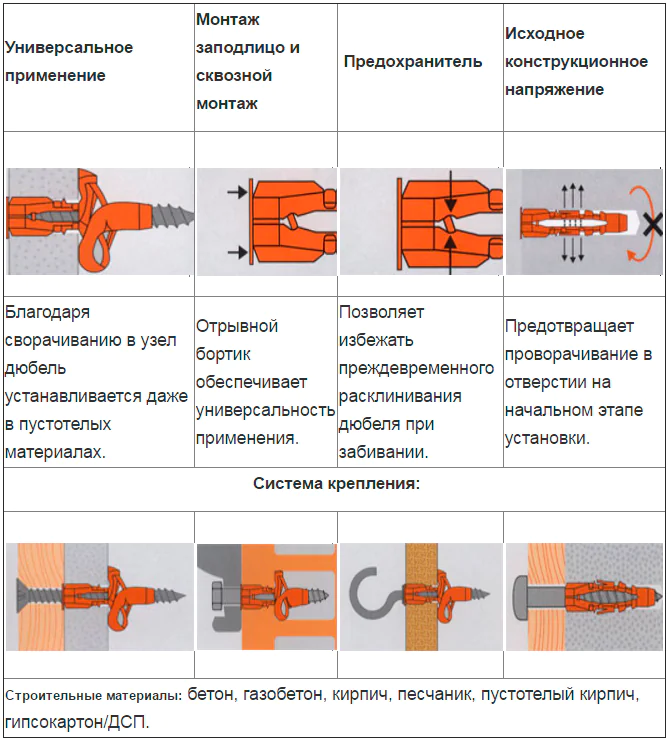 | Универсальное применение | Монтаж заподлицо и сквозной монтаж | Предохранитель | Исходное конструкционное напряжение |
|---|---|---|---|
| | | | |
| Благодаря сворачиванию в узел дюбель устанавливается даже в пустотелых материалах. | Отрывной бортик обеспечивает универсальность применения. | Позволяет избежать преждевременного расклинивания дюбеля при забивании. | Предотвращает проворачивание в отверстии на начальном этапе установки. |

Система крепления:

Строительные материалы: бетон, газобетон, кирпич, песчаник, пустотелый кирпич, гипсокартон/ДСП.