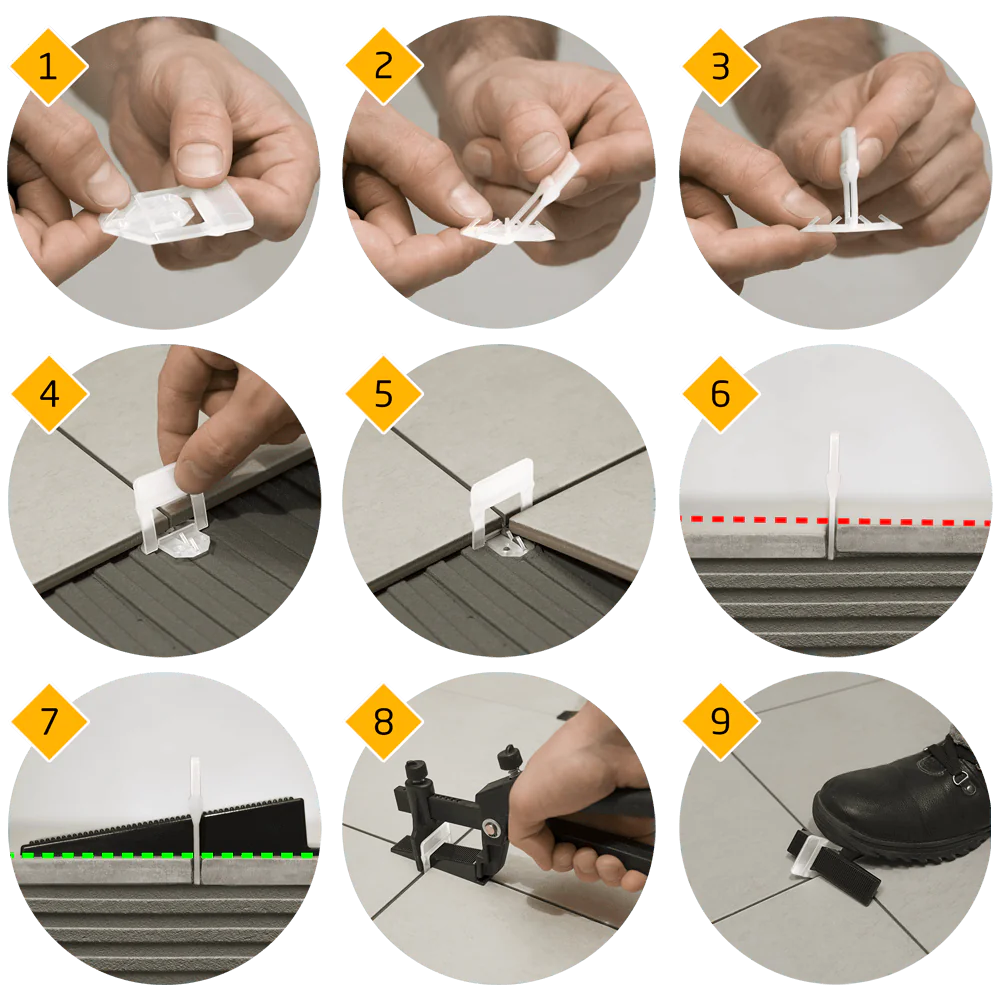 1
2
3
4
5
6
7
8
9