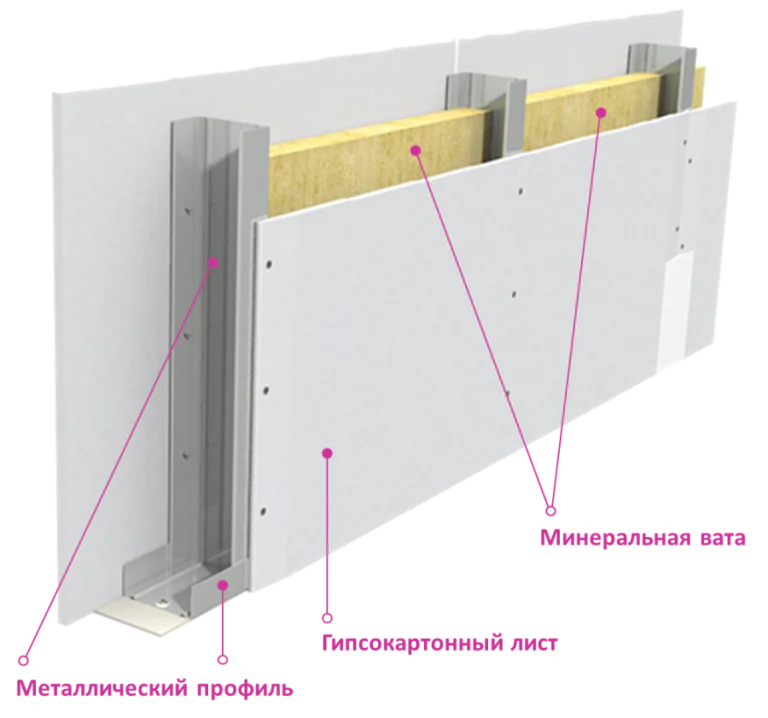 Минеральная вата

Гипсокартонный лист

Металлический профиль